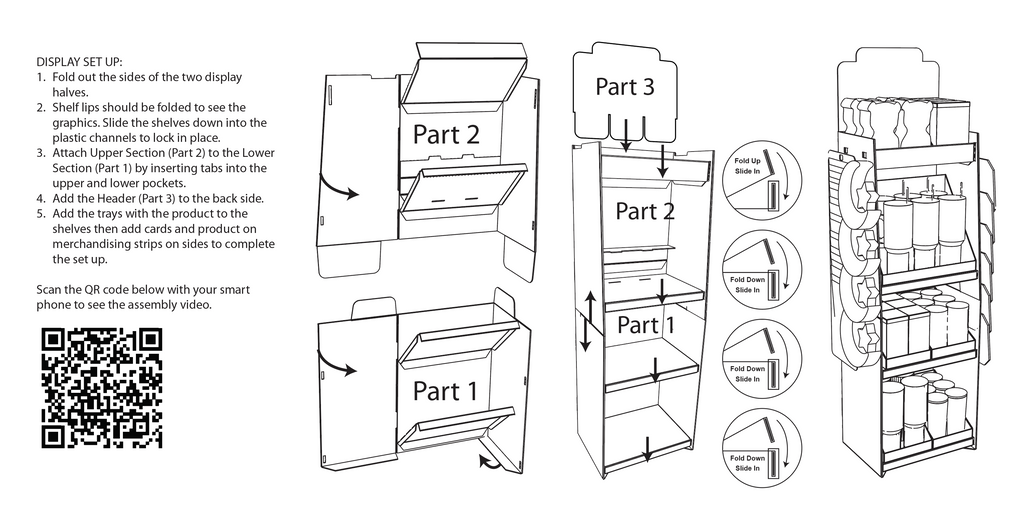 DISPLAY SET UP:
1. Fold out the sides of the two display halves.
2. Shelf lips should be folded to see the graphics. Slide the shelves down into the plastic channels to lock in place.
3. Attach Upper Section (Part 2) to the Lower Section (Part 1) by inserting tabs into the upper and lower pockets.
4. Add the Header (Part 3) to the back side.
5. Add the trays with the product to the shelves then add cards and product on merchandising strips on sides to complete the set up.

Scan the QR code below with your smart phone to see the assembly video.

Part 2

Part 1

Part 3

Part 2

Part 1

Fold Up
Slide In

Fold Down
Slide In

Fold Down
Slide In

Fold Down
Slide In